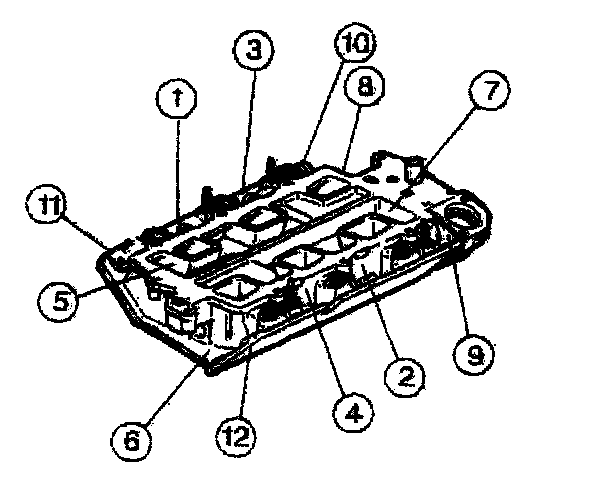 3
10
8
7
1
11
5
9
2
4
6
12