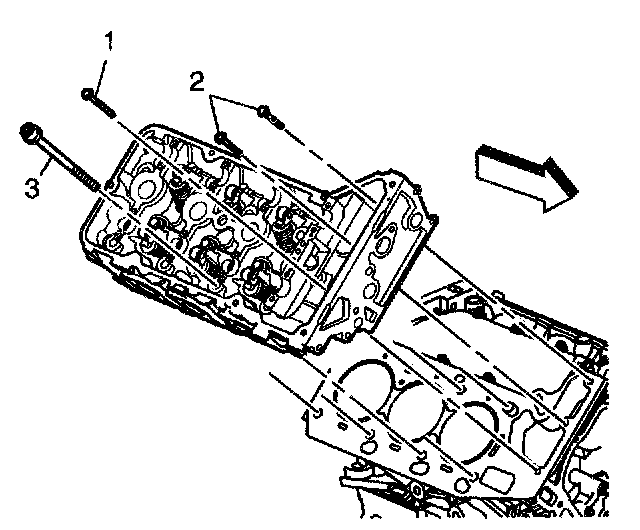 1
2
3