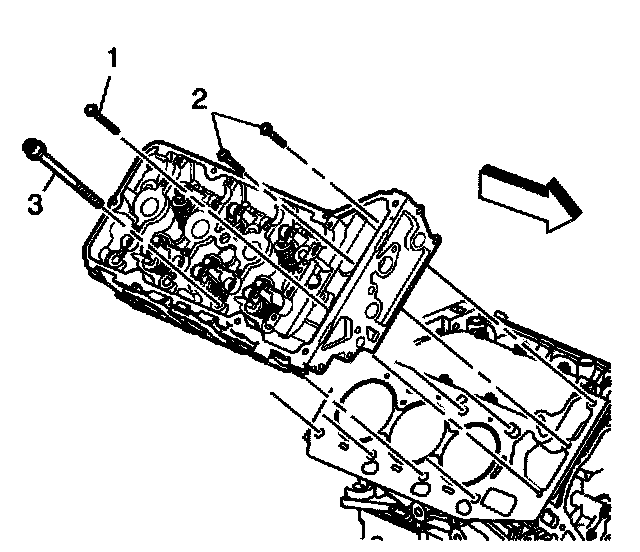 1
2
3