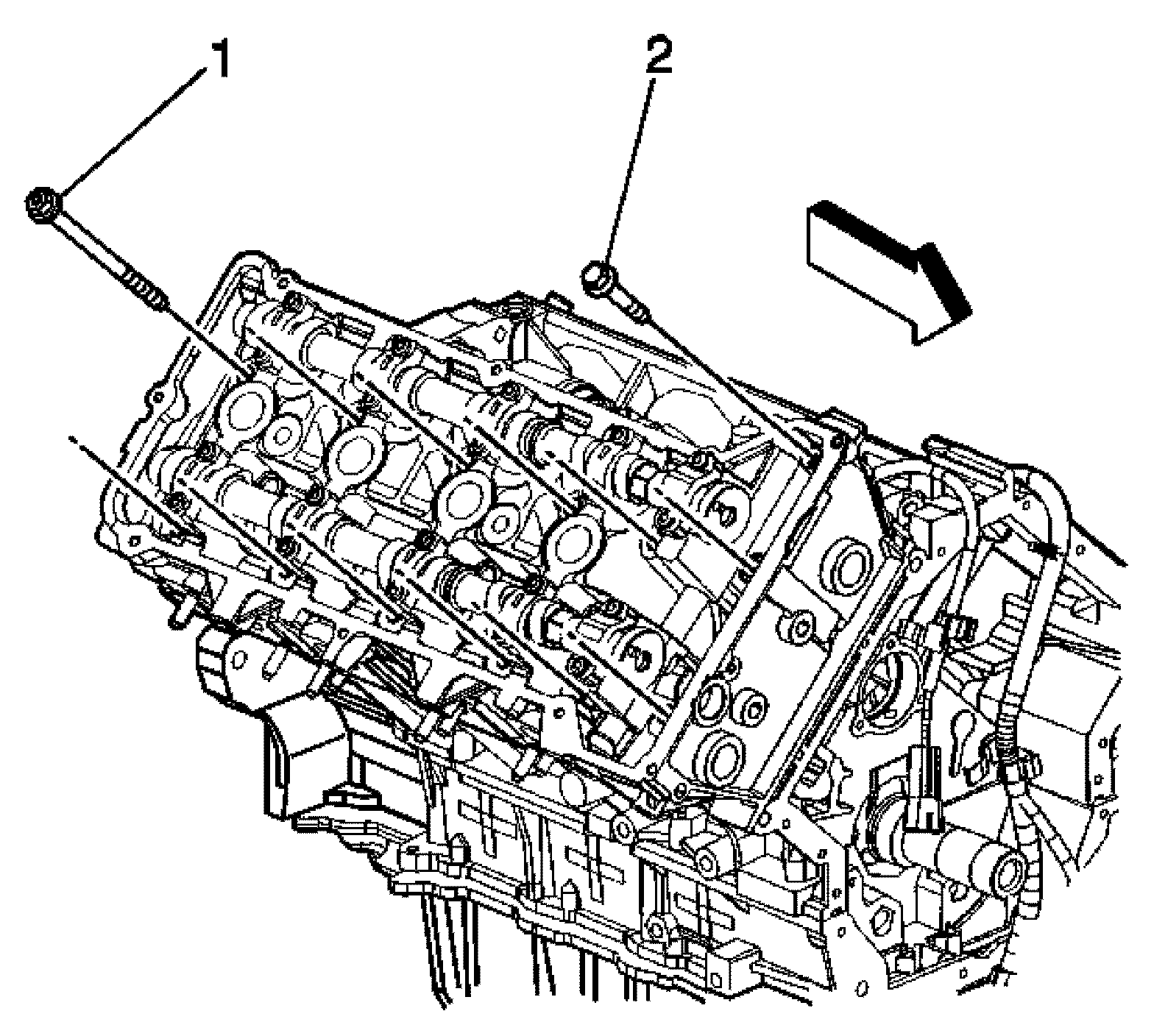 1

2