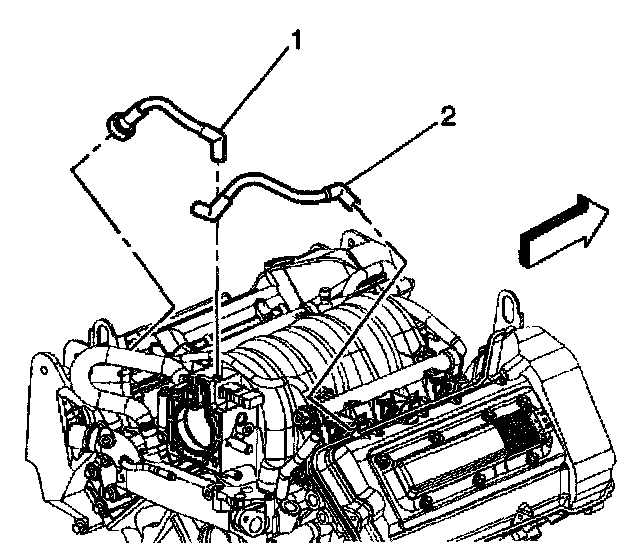 1
2