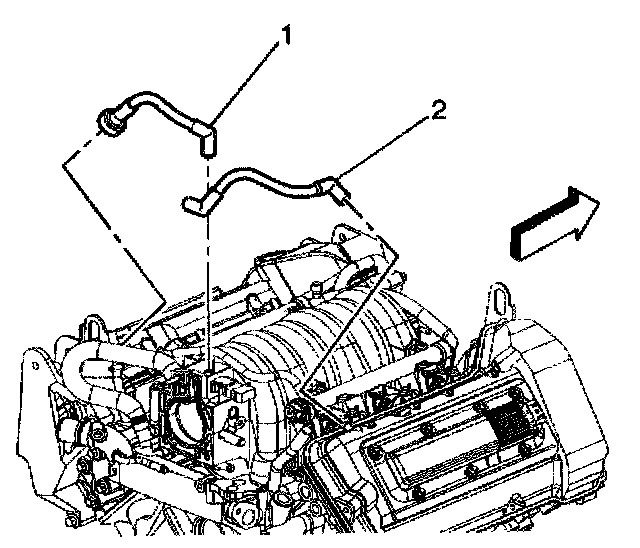 1
2