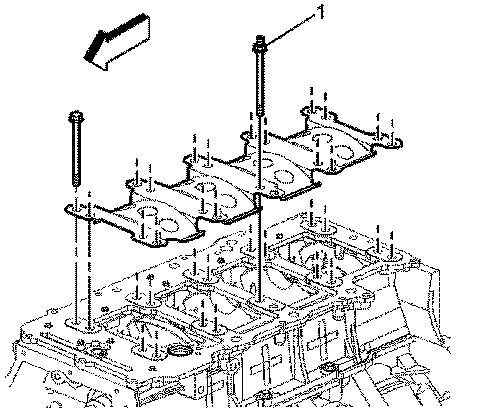 1