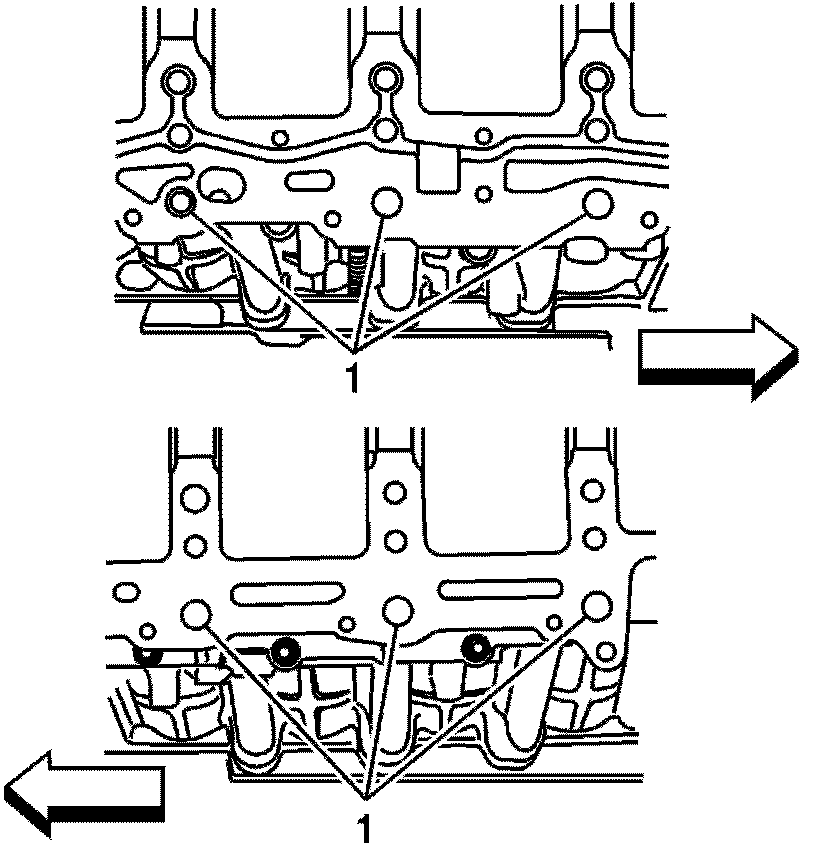 1

1