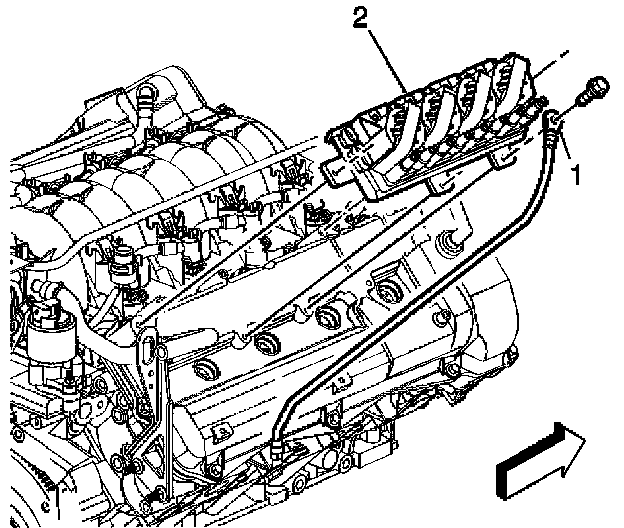 2
1