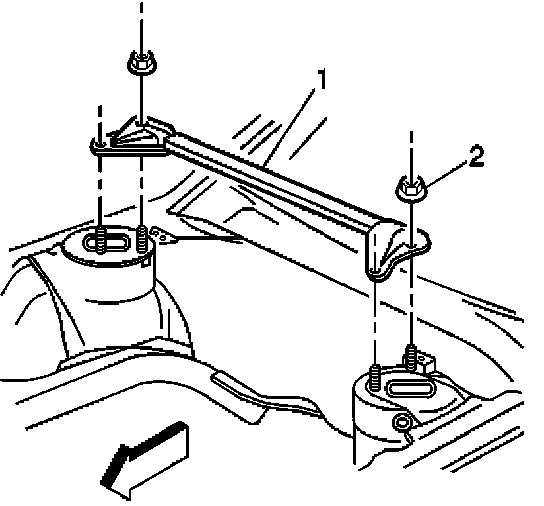 1
2