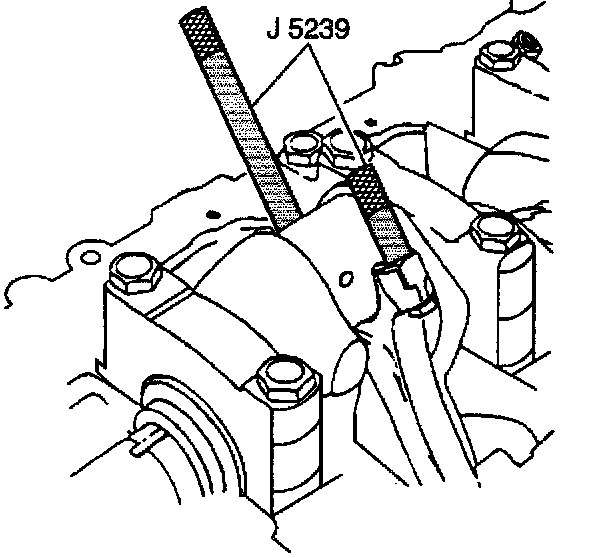 J 5239