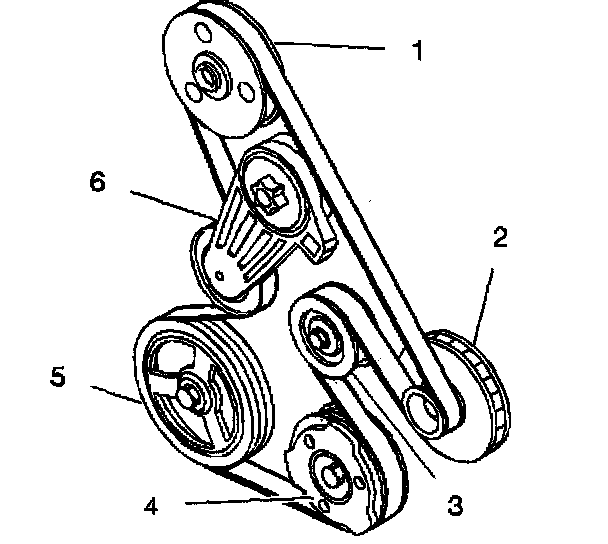 1
6
2
5
4
3