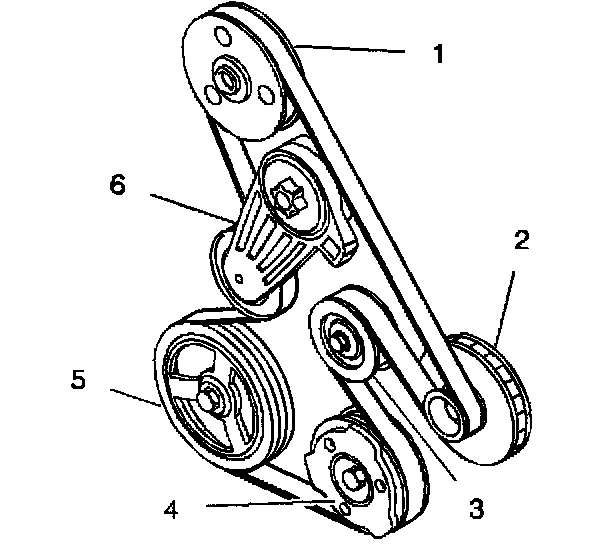 1
6
2
5
4
3