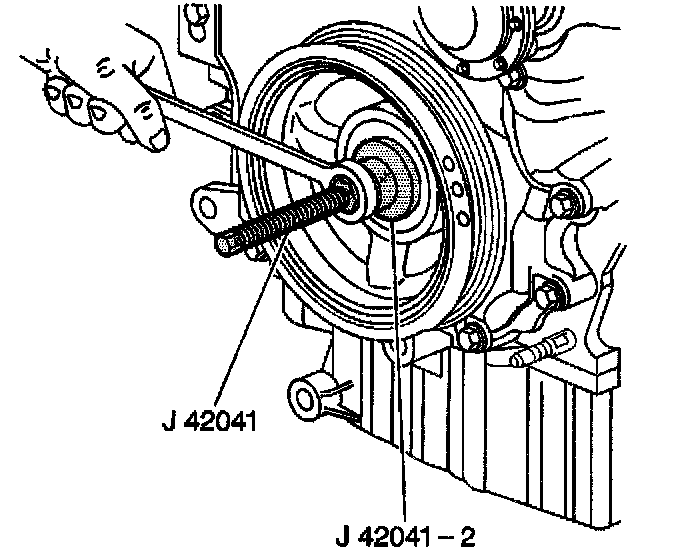 J 42041

J 42041 – 2