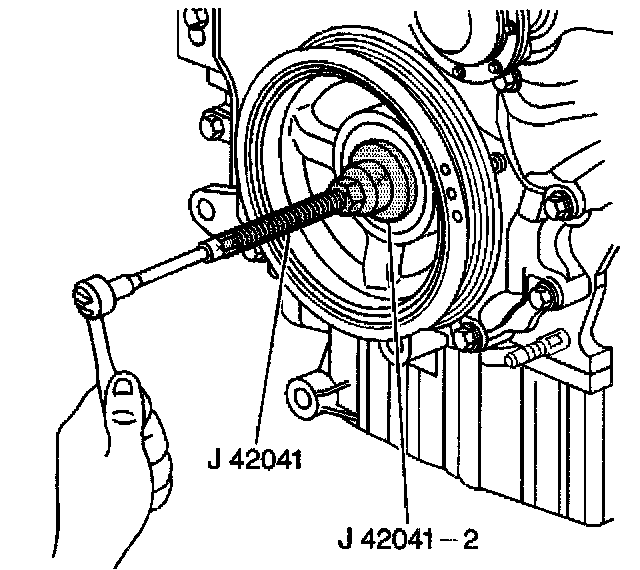 J 42041

J 42041 – 2