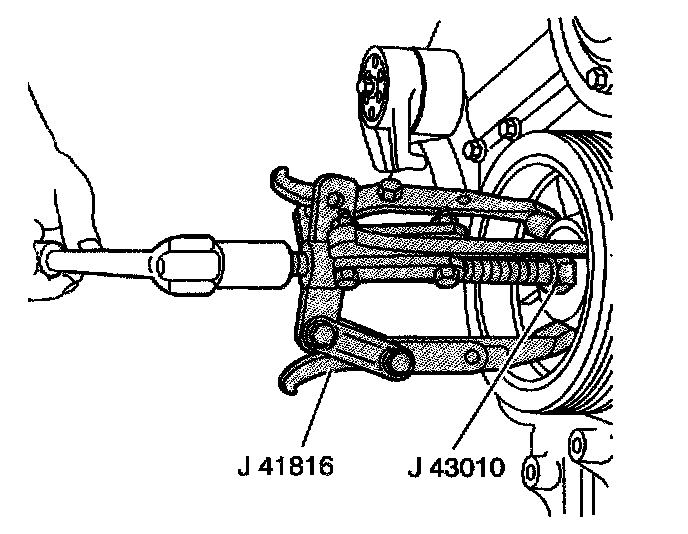 J 41816
J 43010