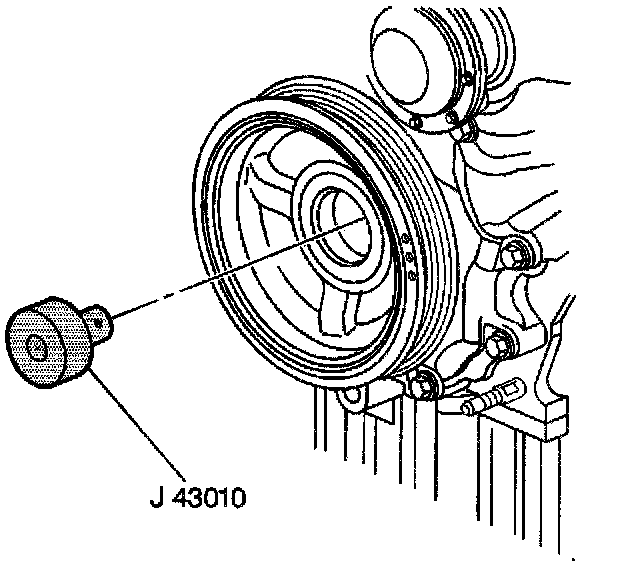 J 43010