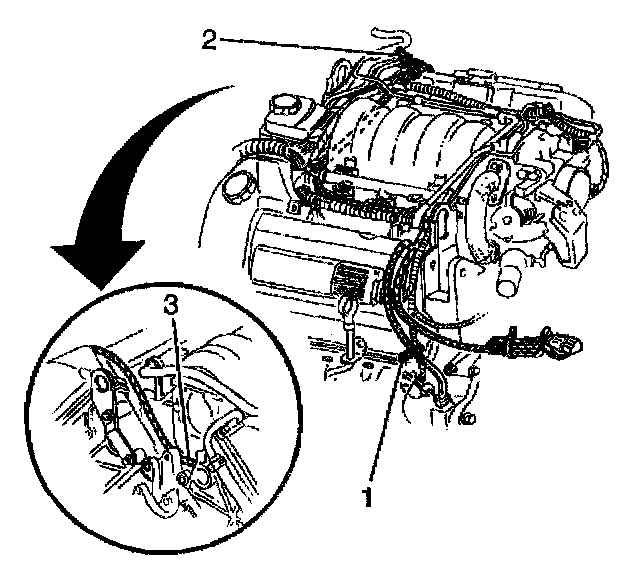 2

3

1