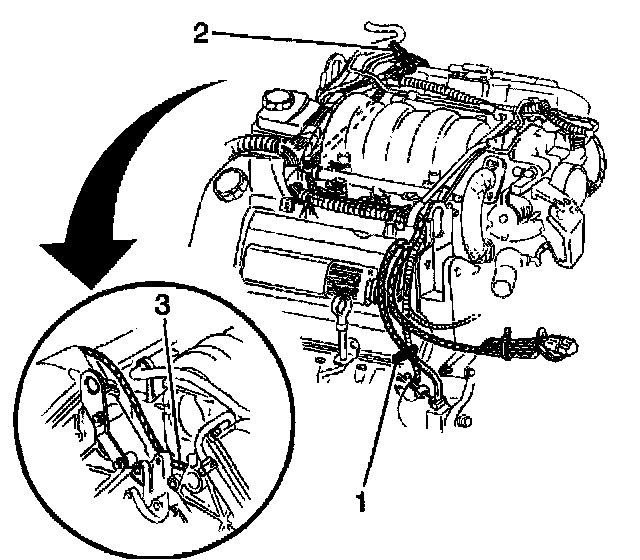 2
3
1