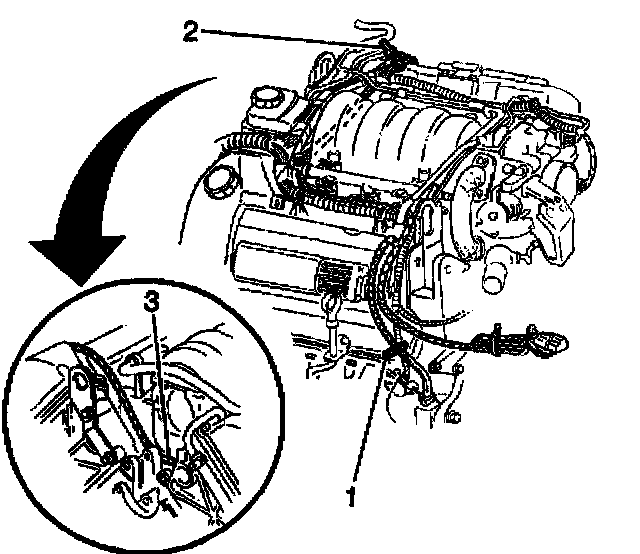 2
3
1