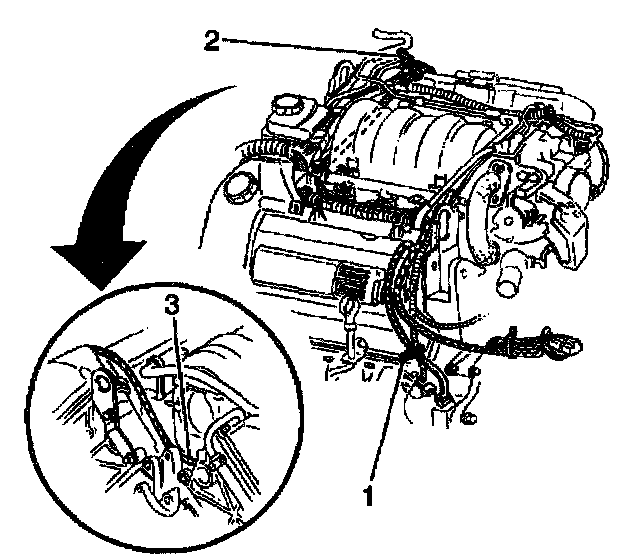 2
3
1