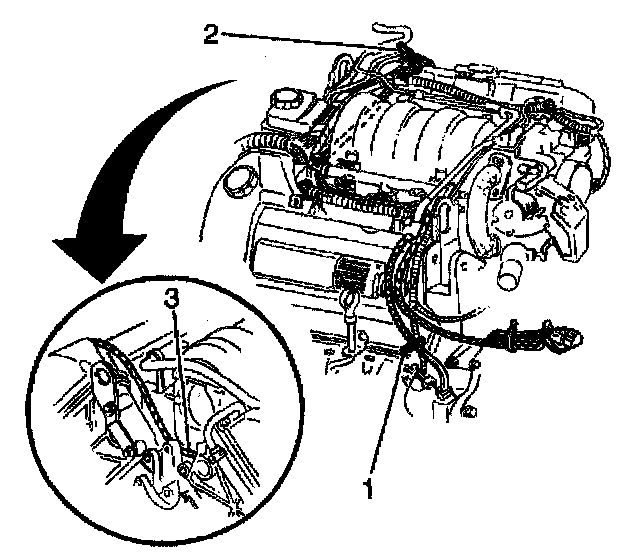 2
3
1