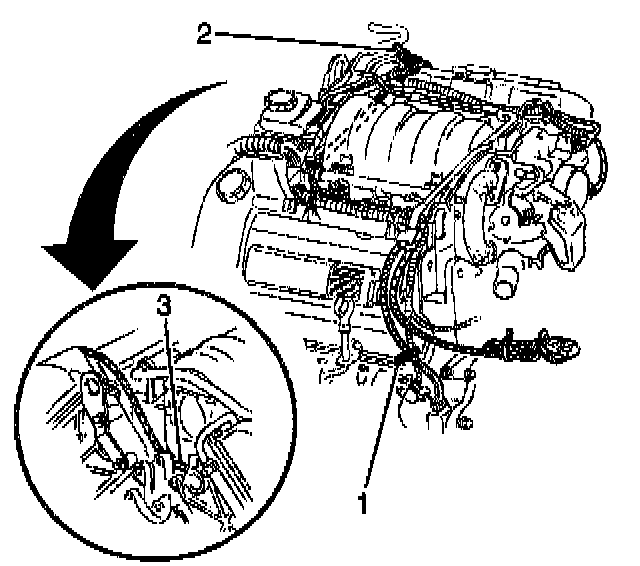 2
3
1