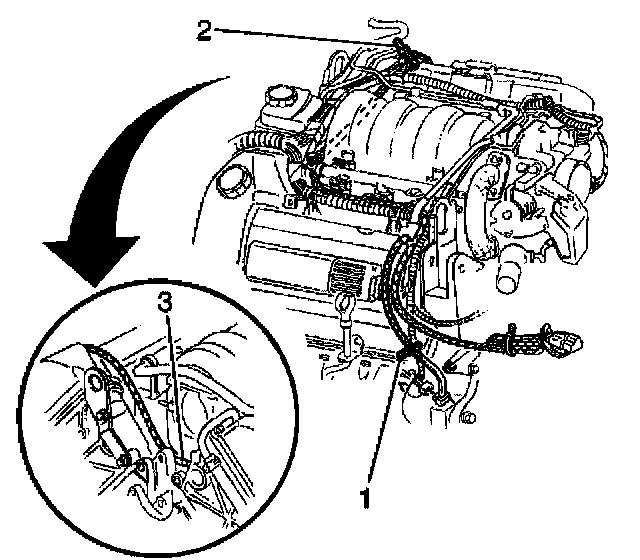 2
3
1