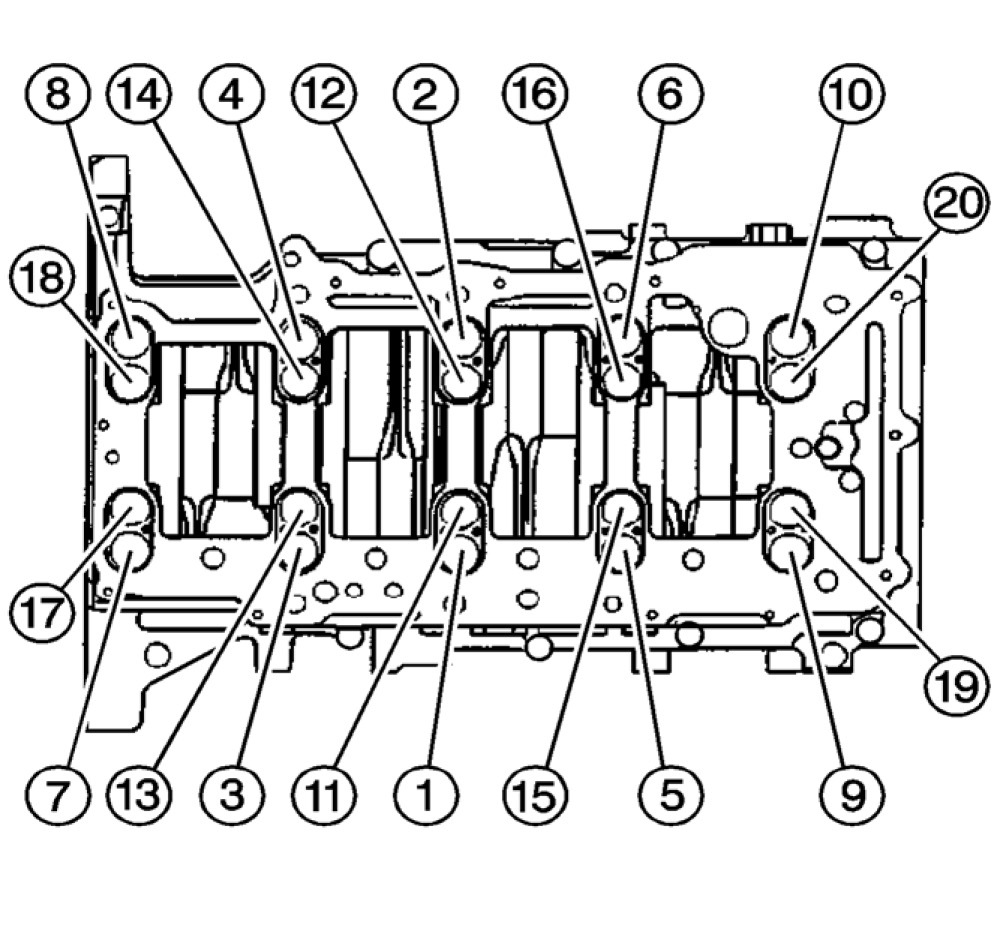 8 14 4 12 2 16 6 10

18 20

17 19

7 13 3 11 1 15 5 9