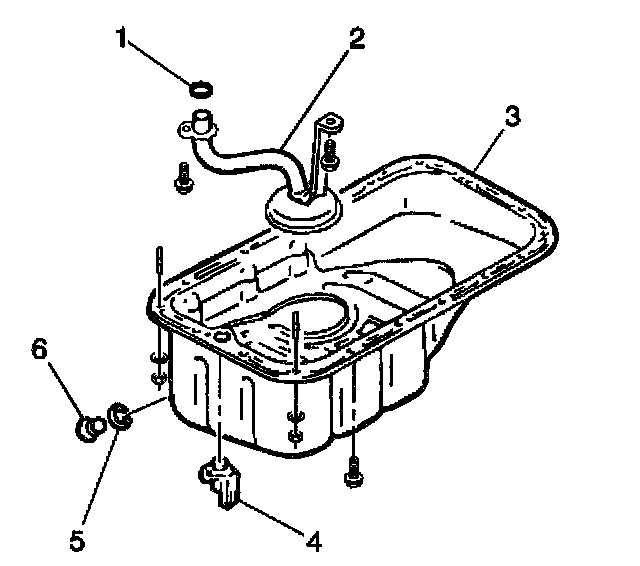 1
2
3
6
5
4