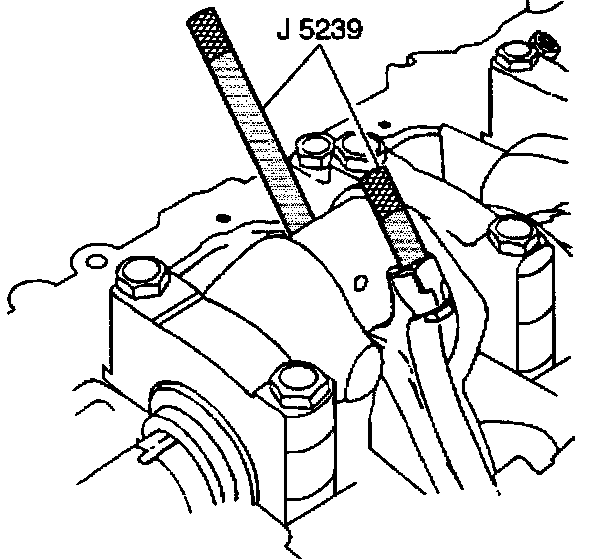 J 5239