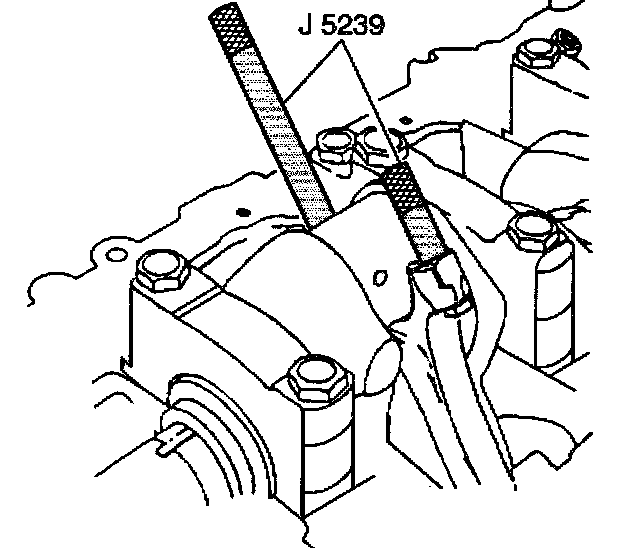 J 5239