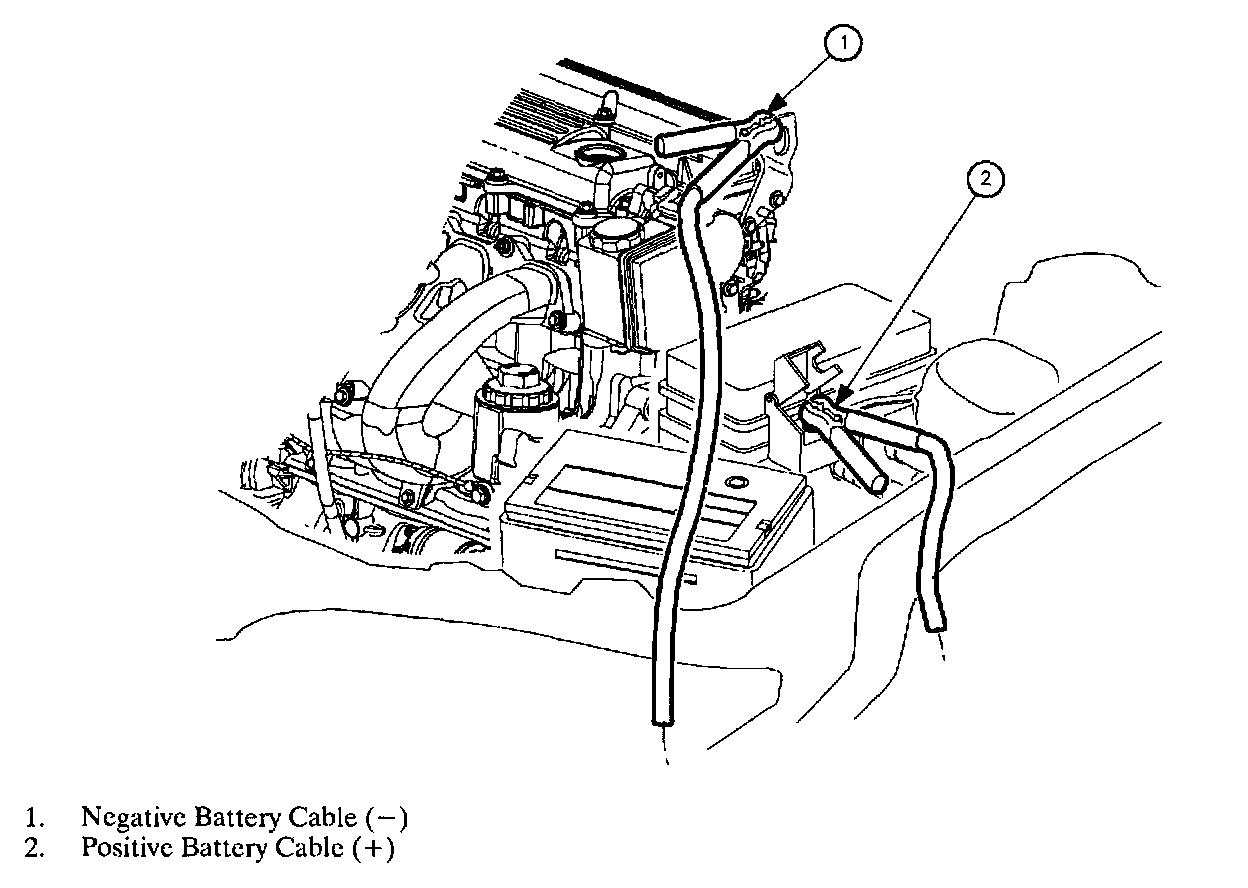 1

2

1. Negative Battery Cable (−)
2. Positive Battery Cable (+)