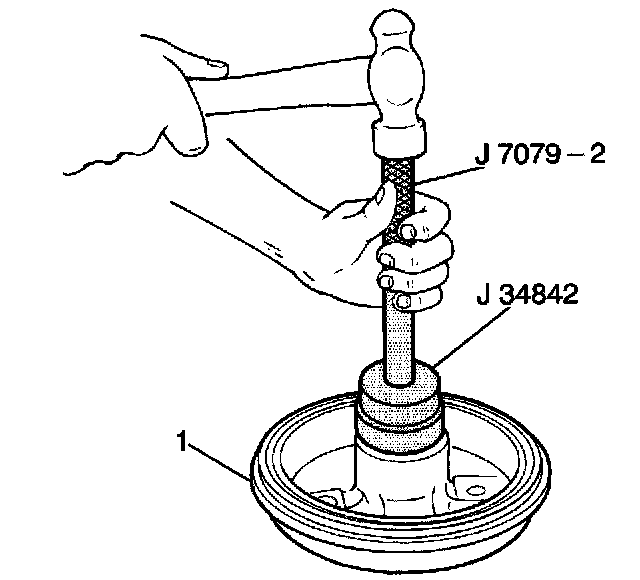 J 7079 – 2
J 34842
1