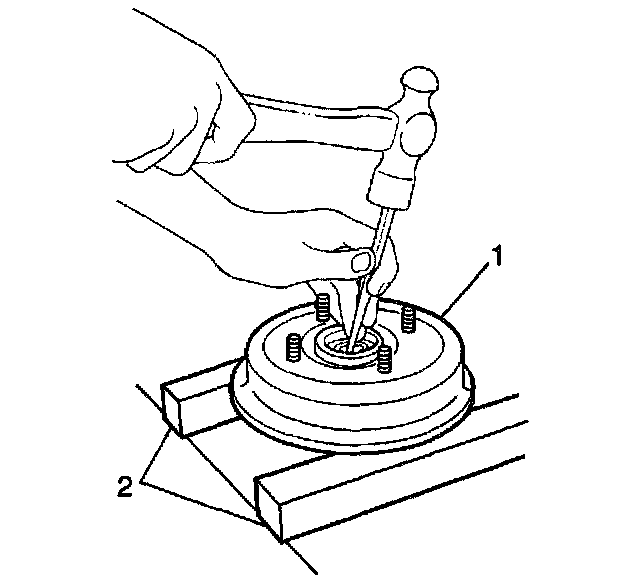 1

2