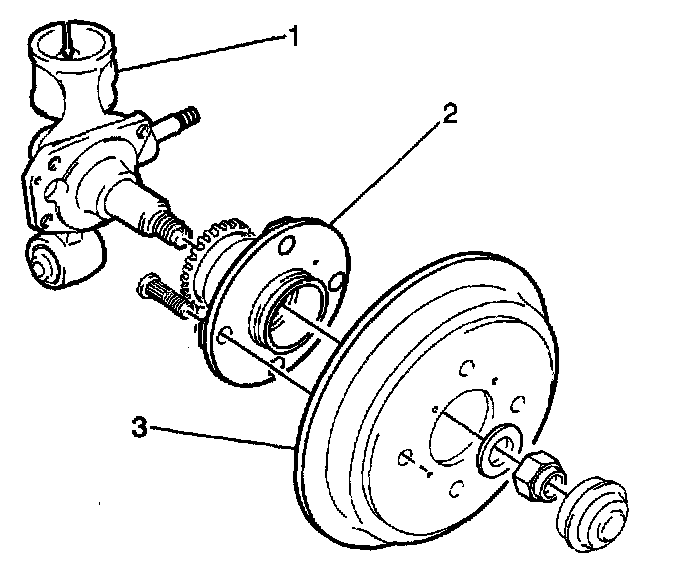 1
2
3