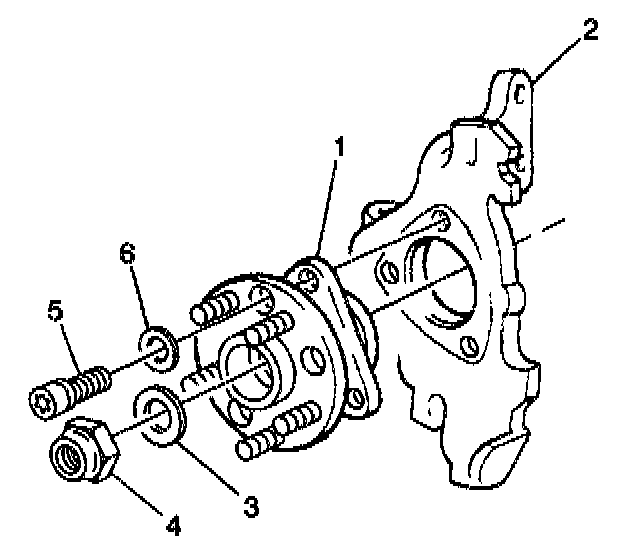 2
1
6
5
3
4