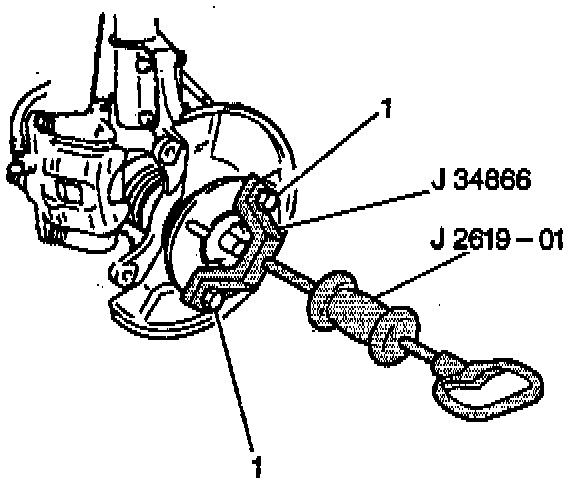 1
J 34866
J 2619 – 01
1