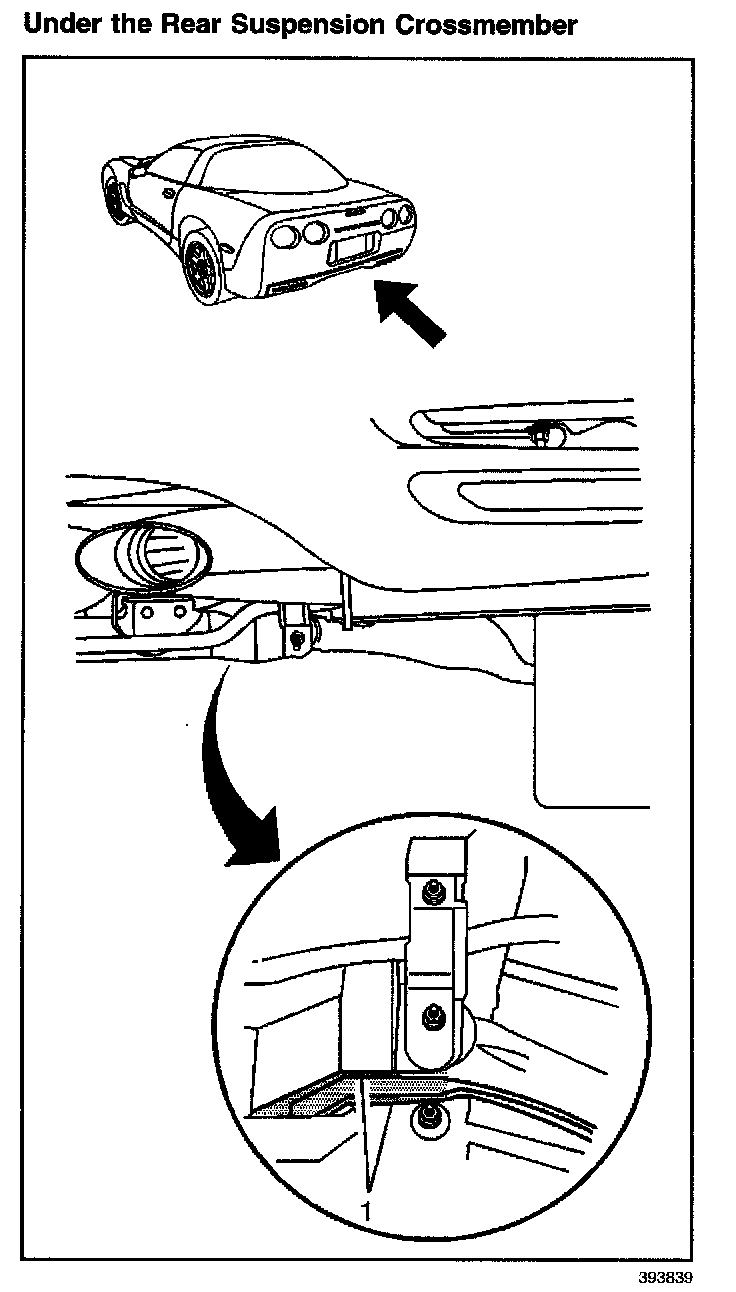 Under the Rear Suspension Crossmember

1

393839