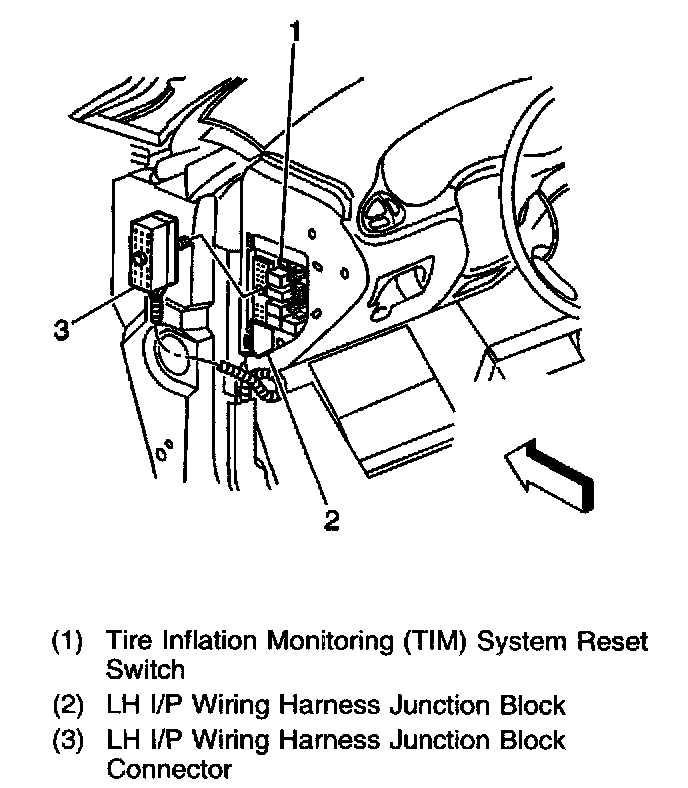 1

3

2

(1) Tire Inflation Monitoring (TIM) System Reset Switch

(2) LH I/P Wiring Harness Junction Block

(3) LH I/P Wiring Harness Junction Block Connector