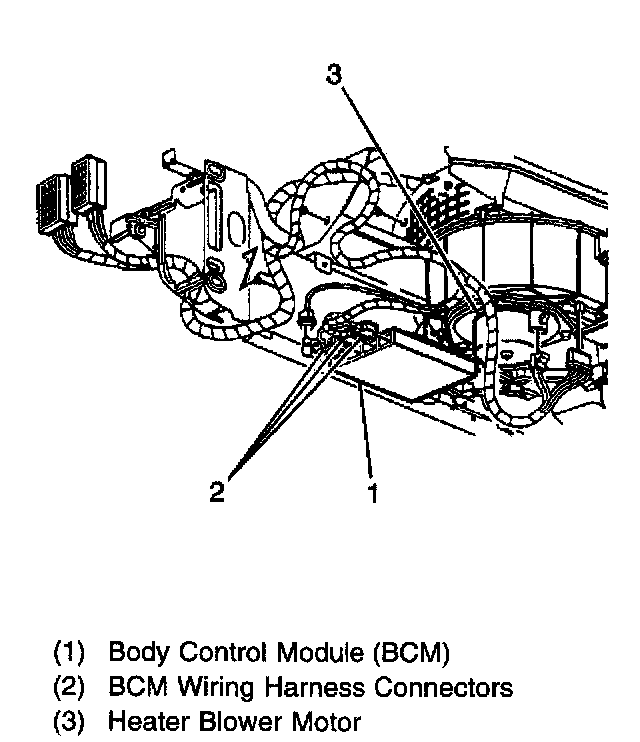 3

2

1

(1) Body Control Module (BCM)
(2) BCM Wiring Harness Connectors
(3) Heater Blower Motor