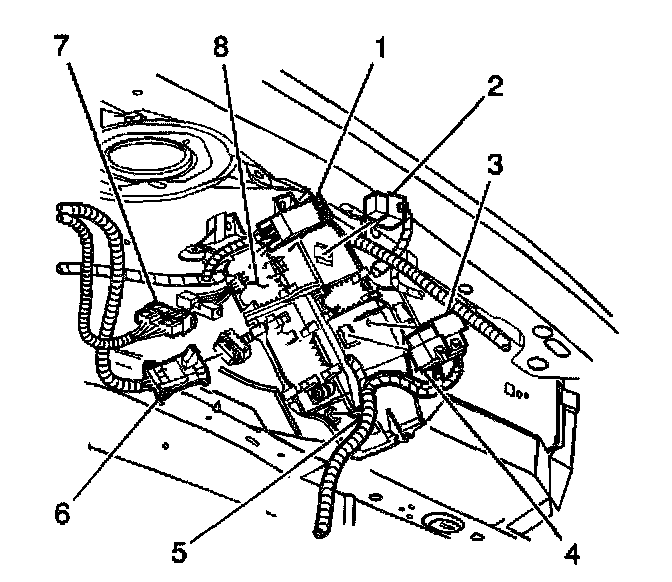 7
8
1
2
3
6
5
4