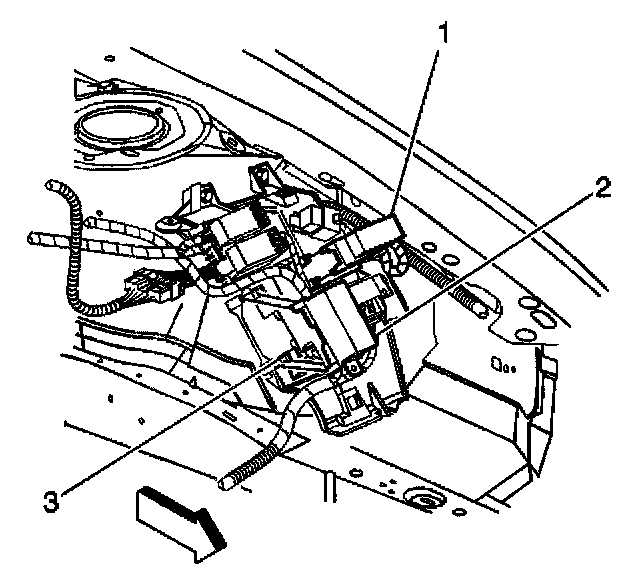 1
2
3