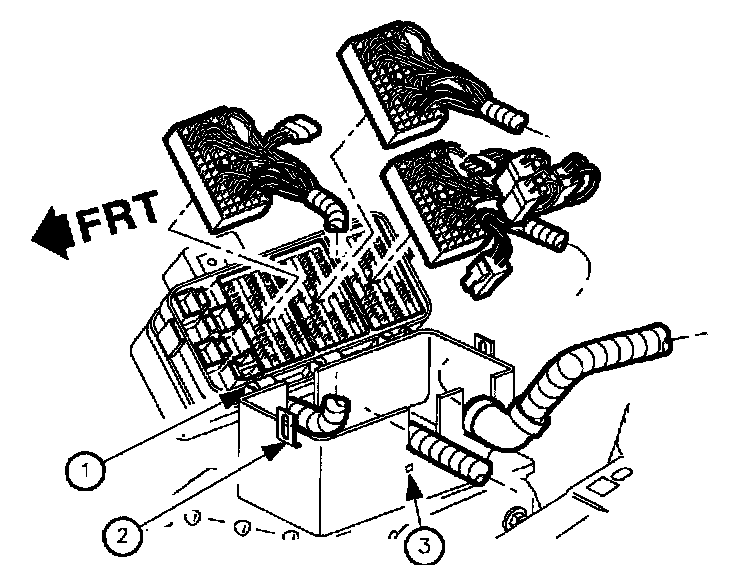 FRT
1
2
3