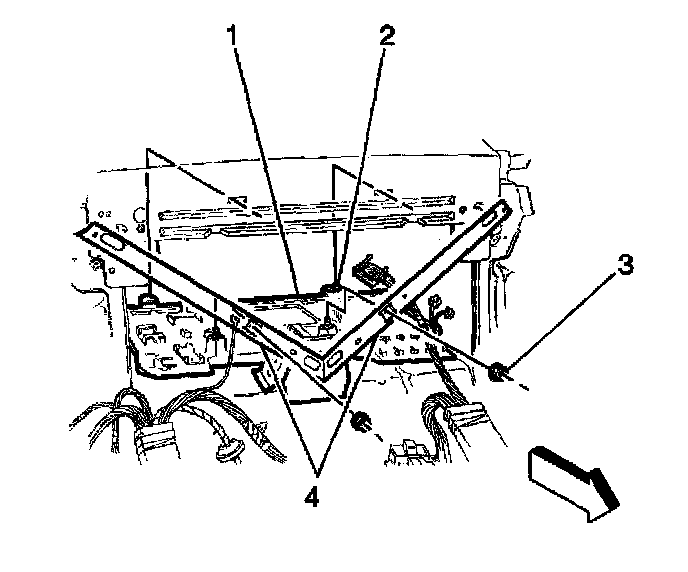 1
2
3
4