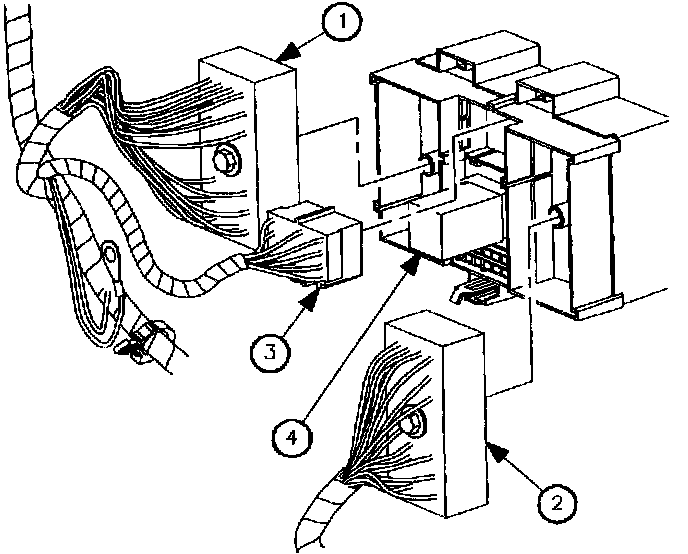 1
3
4
2