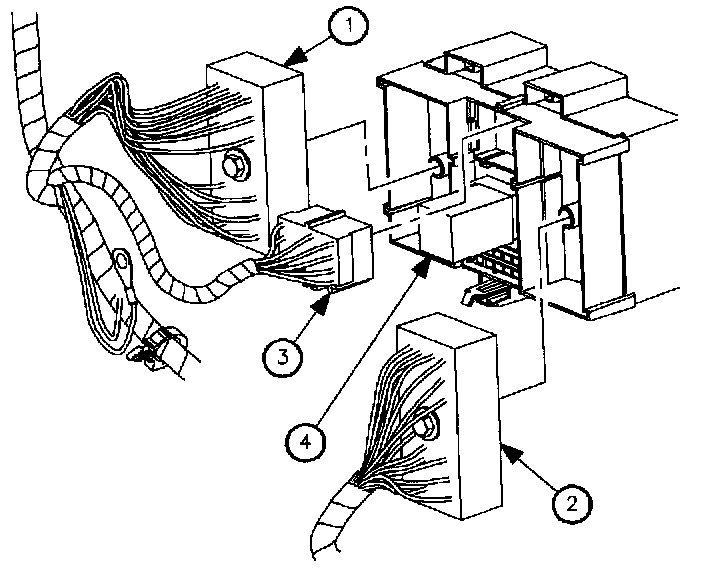 1
3
4
2