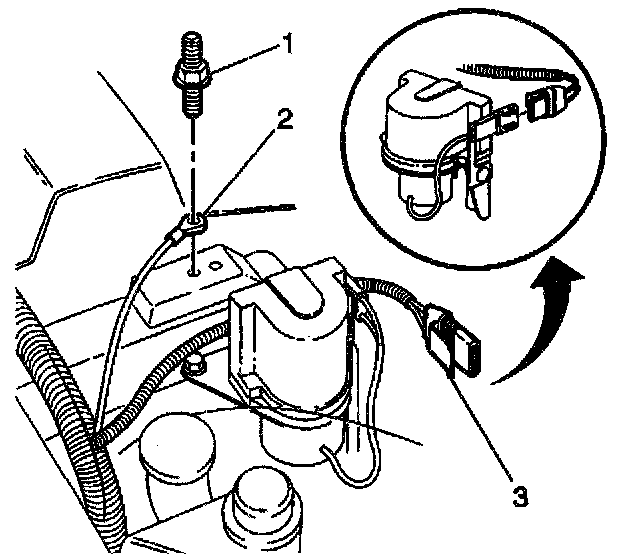 1
2
3