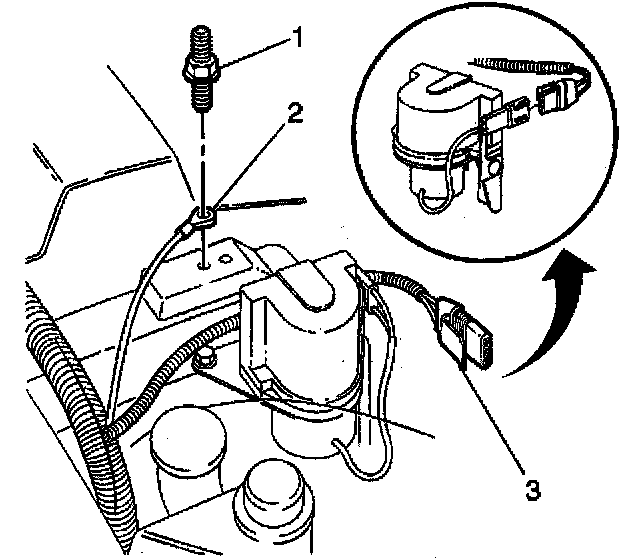 1
2
3