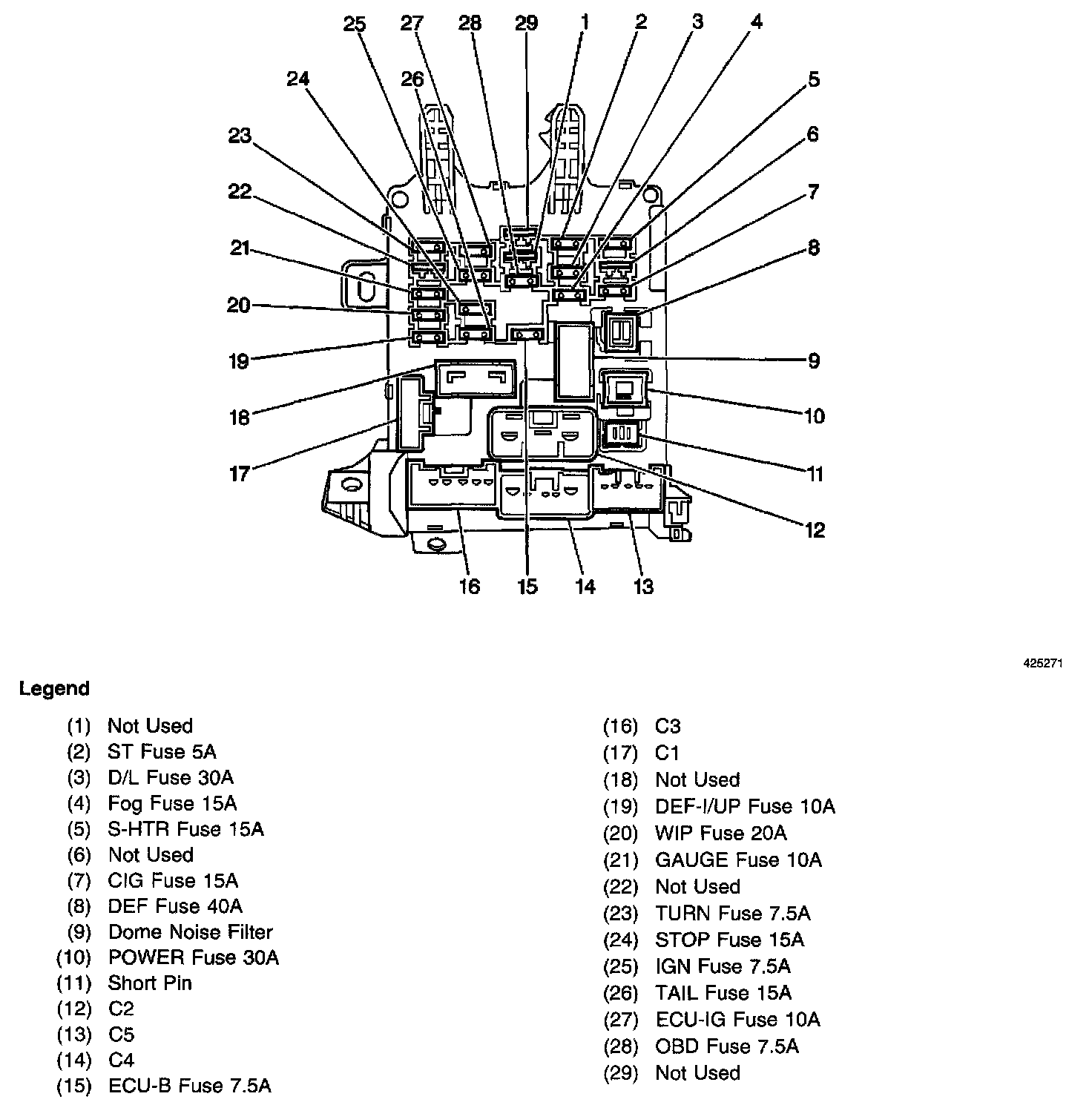 25 27 28 29 1 2 3 4

24 26 5

23 6

22 7

21 8

20

19 9

18 10

17 11

12

16 15 14 13

425271

Legend

(1) Not Used
(2) ST Fuse 5A
(3) D/L Fuse 30A
(4) Fog Fuse 15A
(5) S-HTR Fuse 15A
(6) Not Used
(7) CIG Fuse 15A
(8) DEF Fuse 40A
(9) Dome Noise Filter
(10) POWER Fuse 30A
(11) Short Pin
(12) C2
(13) C5
(14) C4
(15) ECU-B Fuse 7.5A

(16) C3
(17) C1
(18) Not Used
(19) DEF-I/UP Fuse 10A
(20) WIP Fuse 20A
(21) GAUGE Fuse 10A
(22) Not Used
(23) TURN Fuse 7.5A
(24) STOP Fuse 15A
(25) IGN Fuse 7.5A
(26) TAIL Fuse 15A
(27) ECU-IG Fuse 10A
(28) OBD Fuse 7.5A
(29) Not Used