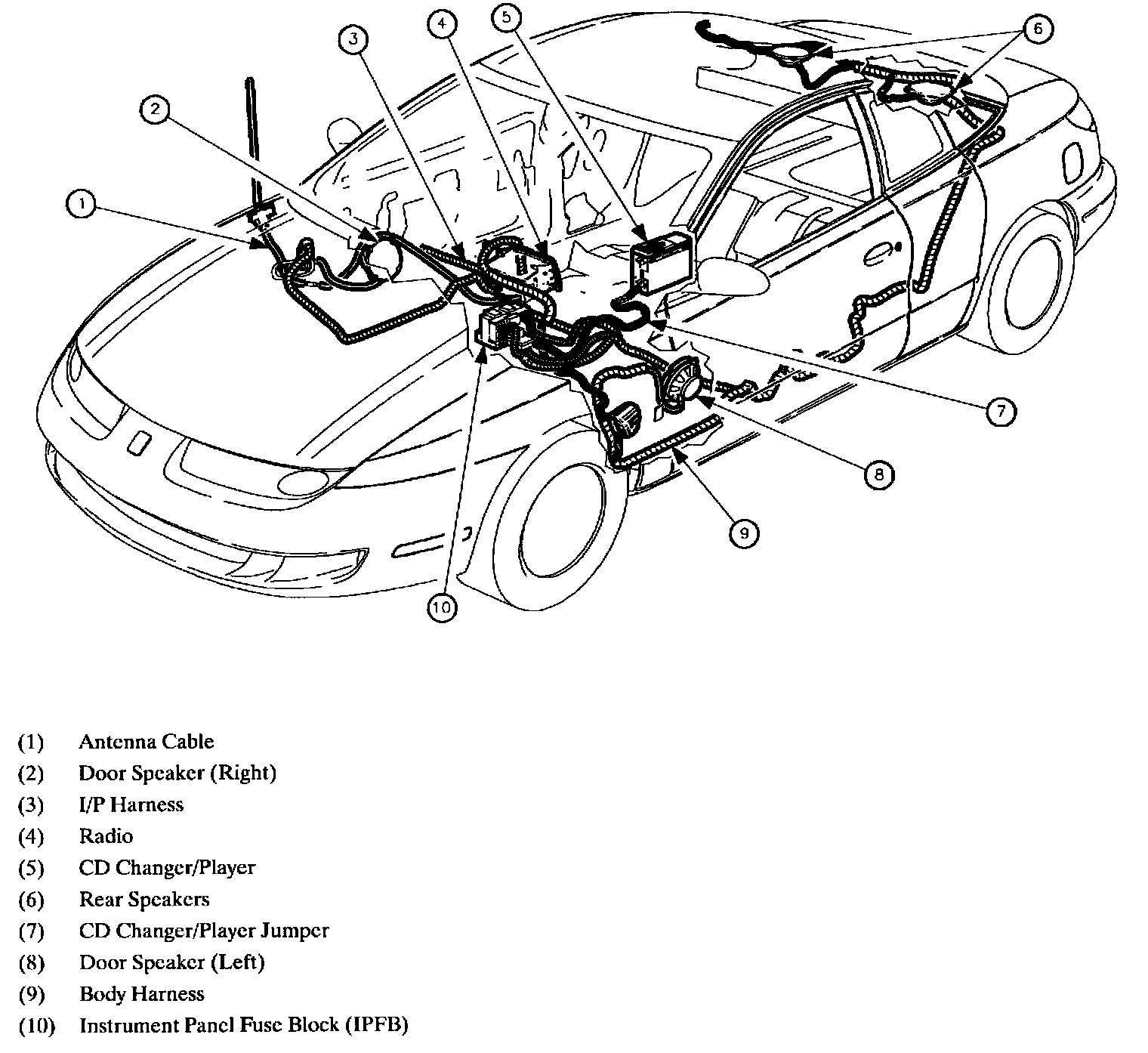 3
4
5
6
2
1
7
8
9
10

(1) Antenna Cable
(2) Door Speaker (Right)
(3) I/P Harness
(4) Radio
(5) CD Changer/Player
(6) Rear Speakers
(7) CD Changer/Player Jumper
(8) Door Speaker (Left)
(9) Body Harness
(10) Instrument Panel Fuse Block (IPFB)