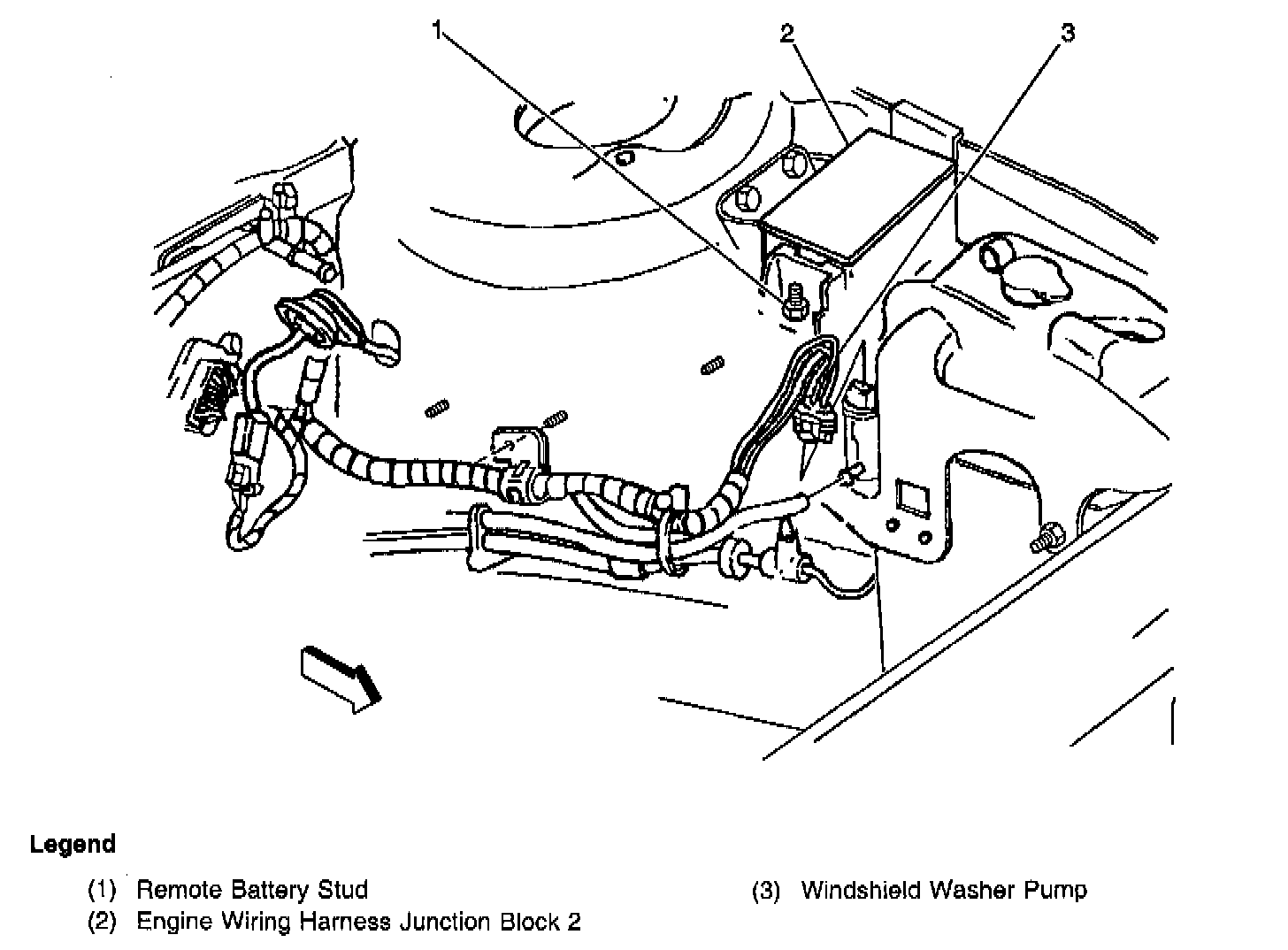 1
2
3

Legend

(1) Remote Battery Stud
(2) Engine Wiring Harness Junction Block 2
(3) Windshield Washer Pump