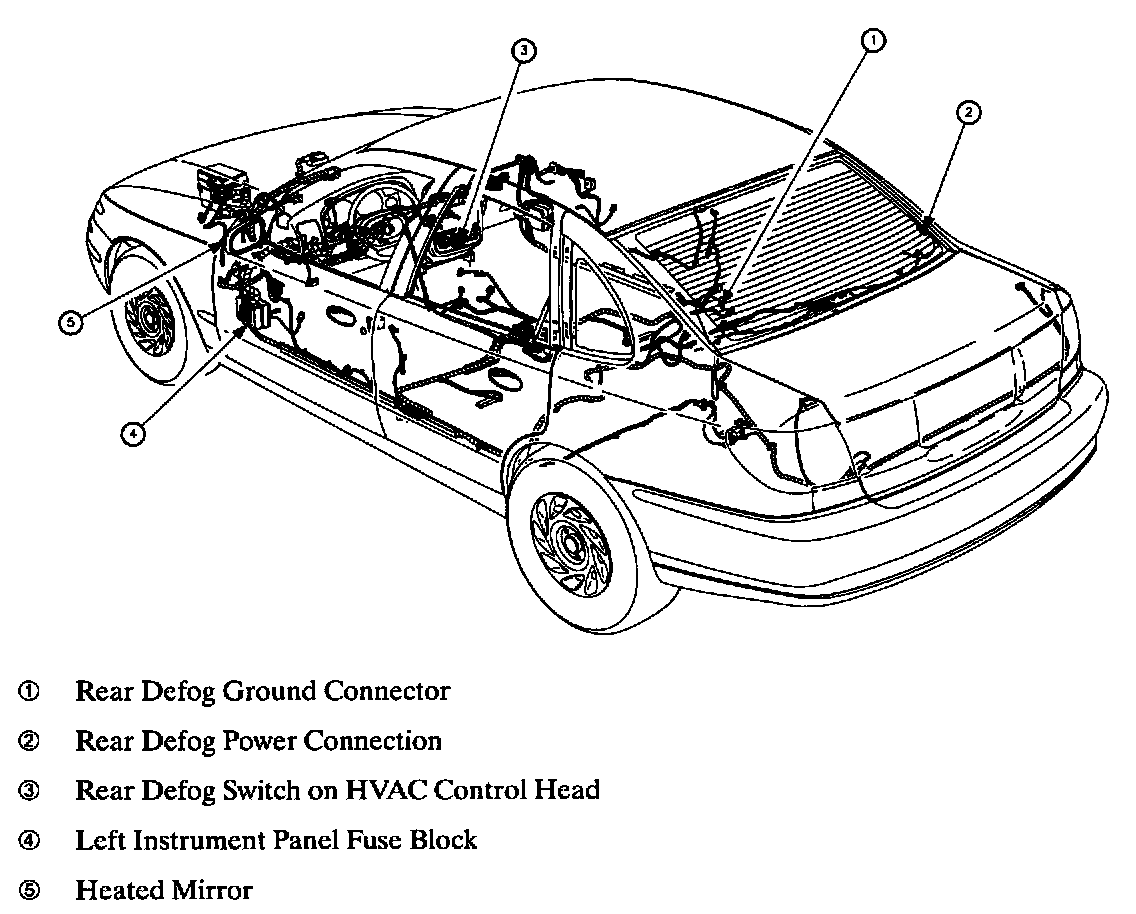 3
1
2
5
4

① Rear Defog Ground Connector
② Rear Defog Power Connection
③ Rear Defog Switch on HVAC Control Head
④ Left Instrument Panel Fuse Block
⑤ Heated Mirror