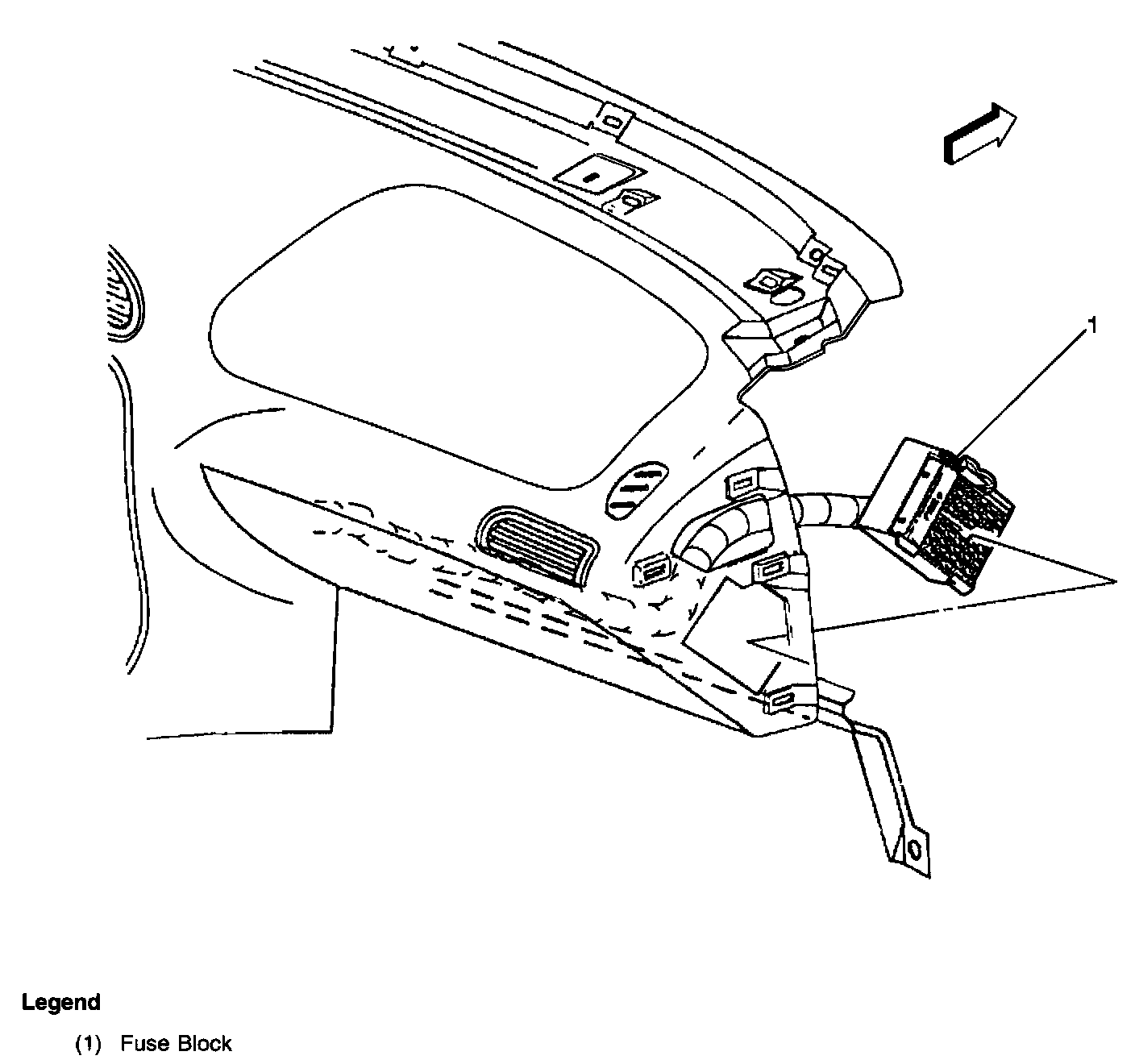 1

Legend

(1) Fuse Block